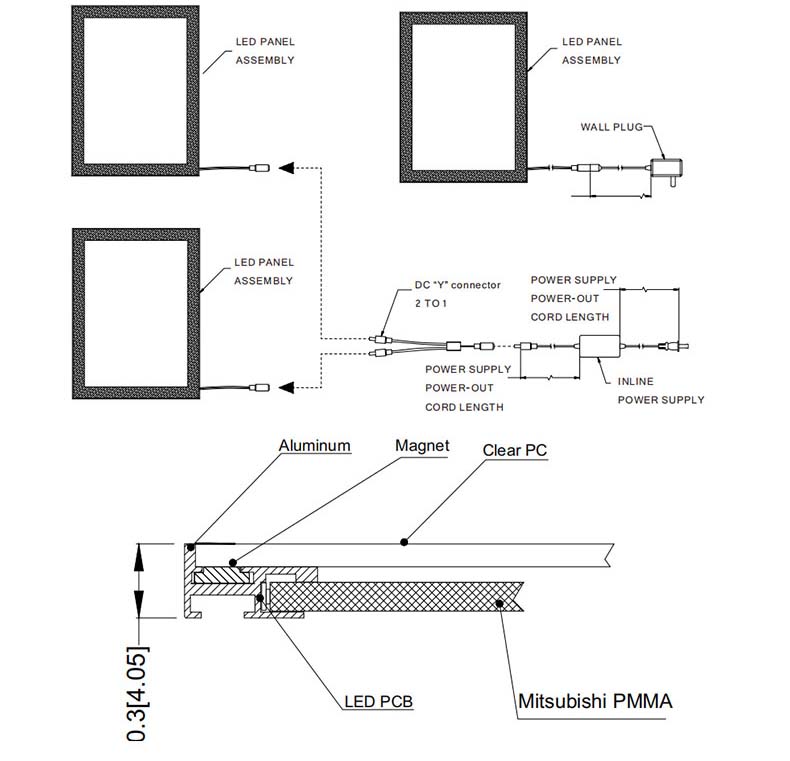 LED PANEL ASSEMBLY

LED PANEL ASSEMBLY

WALL PLUG

LED PANEL ASSEMBLY

DC "Y" connector 2 TO 1

POWER SUPPLY POWER-OUT CORD LENGTH

POWER SUPPLY POWER-OUT CORD LENGTH

INLINE POWER SUPPLY

Aluminum

Magnet

Clear PC

0.3[4.05]

LED PCB

Mitsubishi PMMA