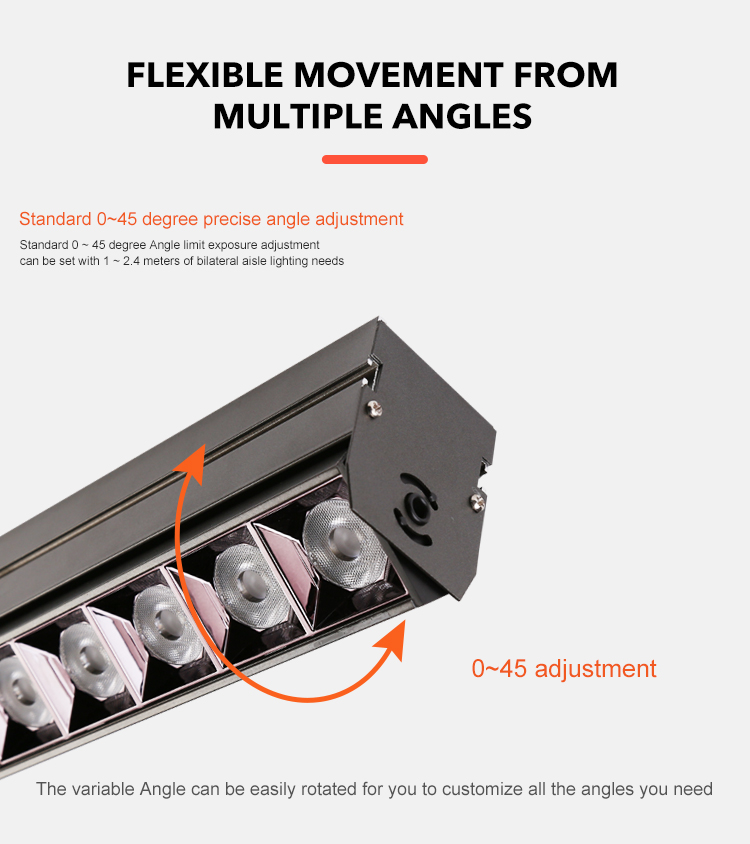 FLEXIBLE MOVEMENT FROM MULTIPLE ANGLES

Standard 0~45 degree precise angle adjustment

Standard 0 ~ 45 degree Angle limit exposure adjustment can be set with 1 ~ 2.4 meters of bilateral aisle lighting needs

0~45 adjustment

The variable Angle can be easily rotated for you to customize all the angles you need