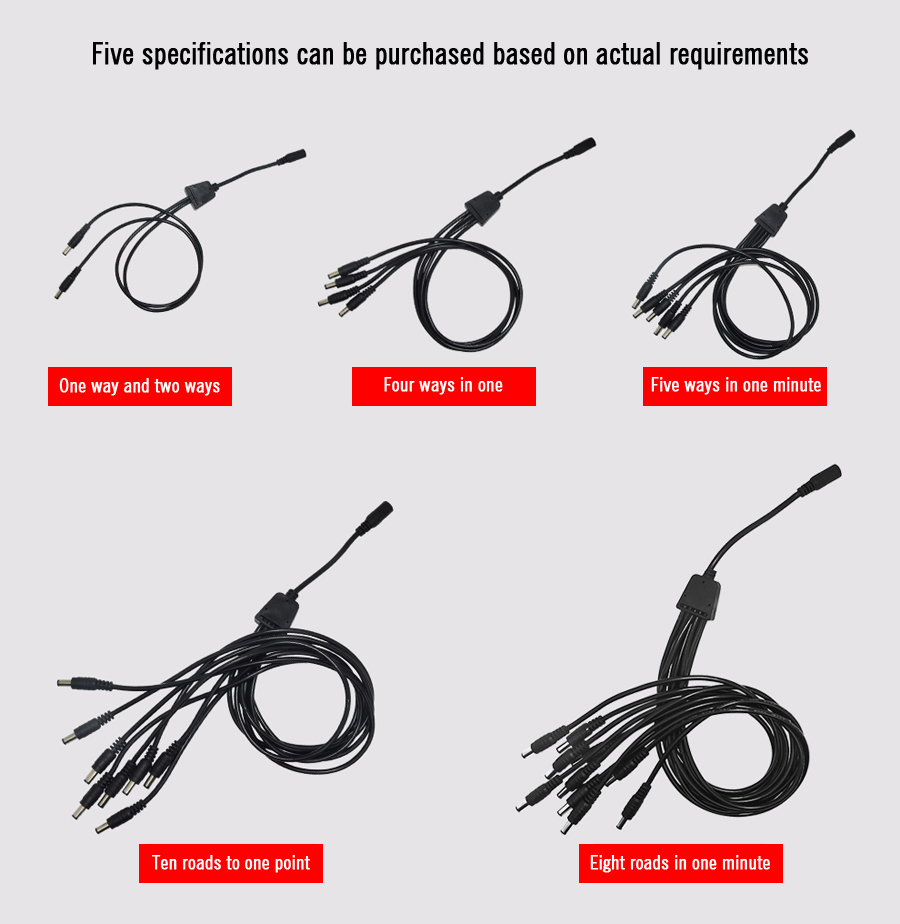 Five specifications can be purchased based on actual requirements

One way and two ways

Four ways in one

Five ways in one minute

Ten roads to one point

Eight roads in one minute